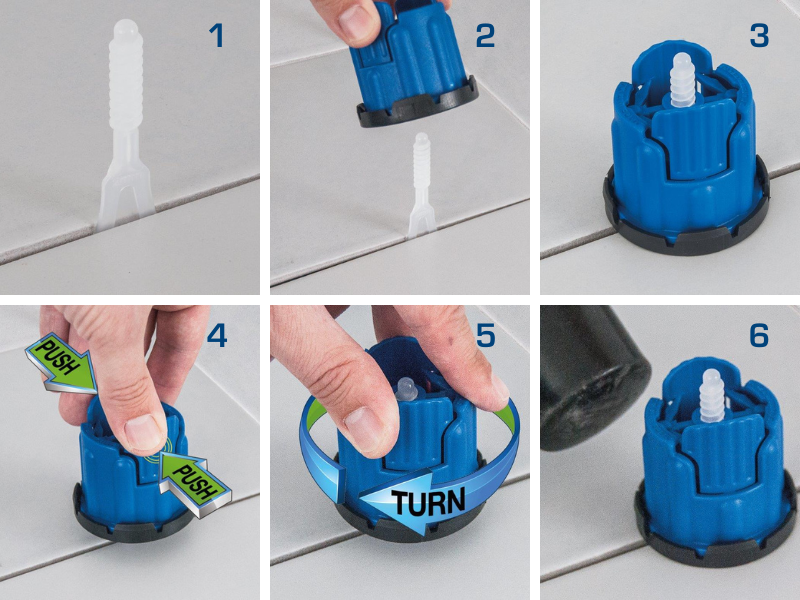 1

2

3

4

PUSH

PUSH

5

TURN

6